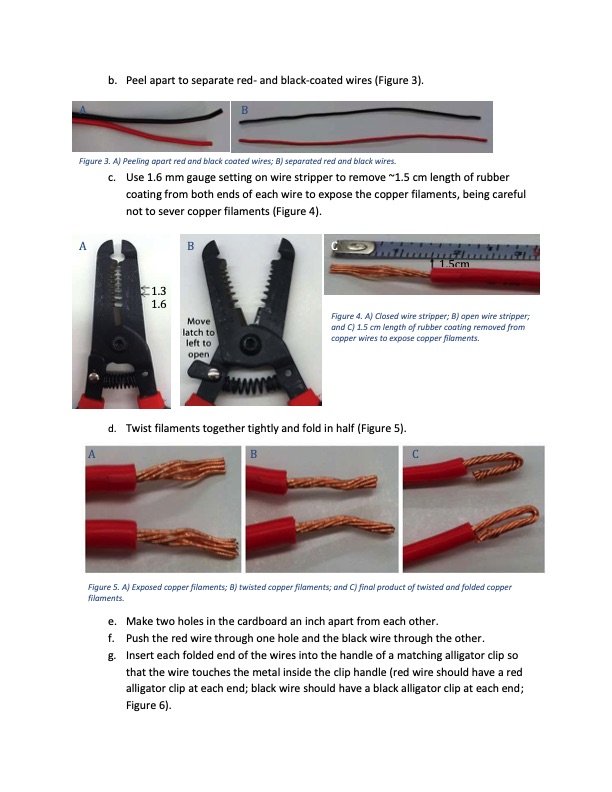 b. Peel apart to separate red- and black-coated wires (Figure 3).

A

B

Figure 3. A) Peeling apart red and black coated wires; B) separated red and black wires.

c. Use 1.6 mm gauge setting on wire stripper to remove ~1.5 cm length of rubber coating from both ends of each wire to expose the copper filaments, being careful not to sever copper filaments (Figure 4).

A

1.3
1.6

B

Move latch to left to open

C

1.5cm

Figure 4. A) Closed wire stripper; B) open wire stripper; and C) 1.5 cm length of rubber coating removed from copper wires to expose copper filaments.

d. Twist filaments together tightly and fold in half (Figure 5).

A

B

C

Figure 5. A) Exposed copper filaments; B) twisted copper filaments; and C) final product of twisted and folded copper filaments.

e. Make two holes in the cardboard an inch apart from each other.
f. Push the red wire through one hole and the black wire through the other.
g. Insert each folded end of the wires into the handle of a matching alligator clip so that the wire touches the metal inside the clip handle (red wire should have a red alligator clip at each end; black wire should have a black alligator clip at each end; Figure 6).