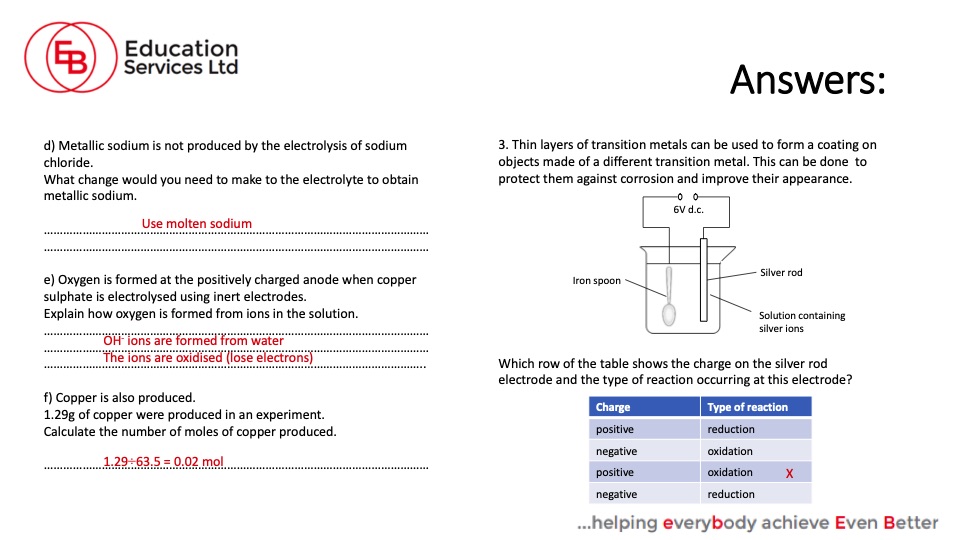 EB Education Services Ltd

Answers:

d) Metallic sodium is not produced by the electrolysis of sodium chloride.
What change would you need to make to the electrolyte to obtain metallic sodium.

Use molten sodium

e) Oxygen is formed at the positively charged anode when copper sulphate is electrolysed using inert electrodes.
Explain how oxygen is formed from ions in the solution.

$OH^-$ ions are formed from water
The ions are oxidised (lose electrons)

f) Copper is also produced.
1.29g of copper were produced in an experiment.
Calculate the number of moles of copper produced.

1.29÷63.5 = 0.02 mol

3. Thin layers of transition metals can be used to form a coating on objects made of a different transition metal. This can be done to protect them against corrosion and improve their appearance.

6V d.c.
Iron spoon
Silver rod
Solution containing silver ions

Which row of the table shows the charge on the silver rod electrode and the type of reaction occurring at this electrode?

| Charge | Type of reaction |
|---|---|
| positive | reduction |
| negative | oxidation |
| positive | oxidation X |
| negative | reduction |

...helping everybody achieve Even Better