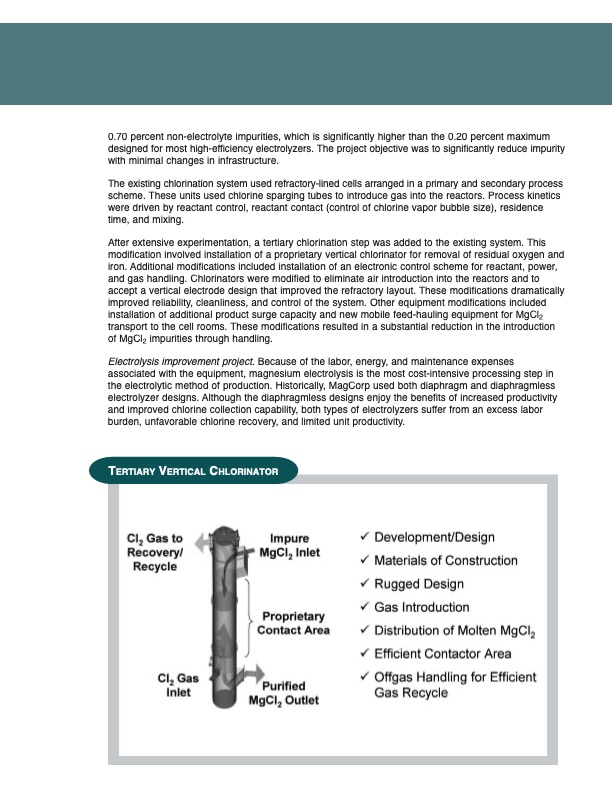 0.70 percent non-electrolyte impurities, which is significantly higher than the 0.20 percent maximum designed for most high-efficiency electrolyzers. The project objective was to significantly reduce impurity with minimal changes in infrastructure.

The existing chlorination system used refractory-lined cells arranged in a primary and secondary process scheme. These units used chlorine sparging tubes to introduce gas into the reactors. Process kinetics were driven by reactant control, reactant contact (control of chlorine vapor bubble size), residence time, and mixing.

After extensive experimentation, a tertiary chlorination step was added to the existing system. This modification involved installation of a proprietary vertical chlorinator for removal of residual oxygen and iron. Additional modifications included installation of an electronic control scheme for reactant, power, and gas handling. Chlorinators were modified to eliminate air introduction into the reactors and to accept a vertical electrode design that improved the refractory layout. These modifications dramatically improved reliability, cleanliness, and control of the system. Other equipment modifications included installation of additional product surge capacity and new mobile feed-hauling equipment for $MgCl_2$ transport to the cell rooms. These modifications resulted in a substantial reduction in the introduction of $MgCl_2$ impurities through handling.

Electrolysis improvement project. Because of the labor, energy, and maintenance expenses associated with the equipment, magnesium electrolysis is the most cost-intensive processing step in the electrolytic method of production. Historically, MagCorp used both diaphragm and diaphragmless electrolyzer designs. Although the diaphragmless designs enjoy the benefits of increased productivity and improved chlorine collection capability, both types of electrolyzers suffer from an excess labor burden, unfavorable chlorine recovery, and limited unit productivity.

TERTIARY VERTICAL CHLORINATOR

$Cl_2$ Gas to Recovery/ Recycle

Impure $MgCl_2$ Inlet

Proprietary Contact Area

$Cl_2$ Gas Inlet

Purified $MgCl_2$ Outlet

✓ Development/Design
✓ Materials of Construction
✓ Rugged Design
✓ Gas Introduction
✓ Distribution of Molten $MgCl_2$
✓ Efficient Contactor Area
✓ Offgas Handling for Efficient Gas Recycle