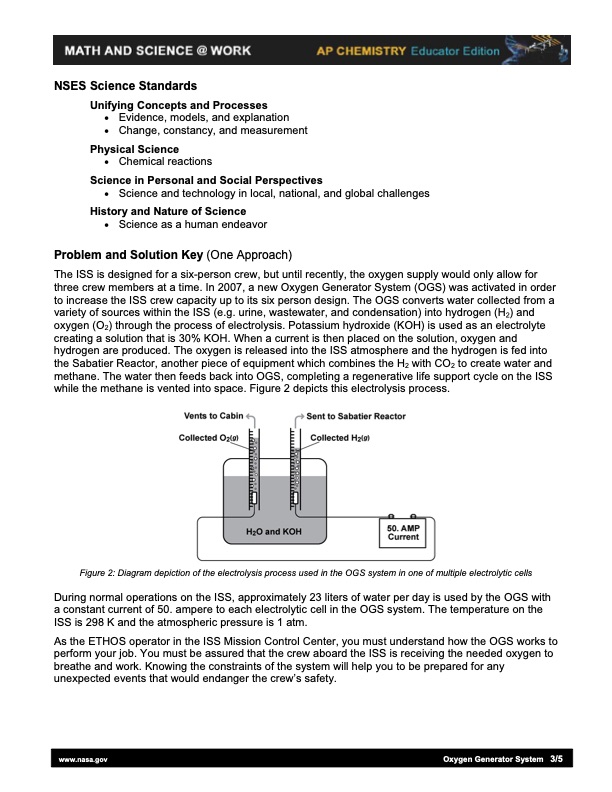 MATH AND SCIENCE @ WORK AP CHEMISTRY Educator Edition

NSES Science Standards

Unifying Concepts and Processes
• Evidence, models, and explanation
• Change, constancy, and measurement

Physical Science
• Chemical reactions

Science in Personal and Social Perspectives
• Science and technology in local, national, and global challenges

History and Nature of Science
• Science as a human endeavor

Problem and Solution Key (One Approach)

The ISS is designed for a six-person crew, but until recently, the oxygen supply would only allow for three crew members at a time. In 2007, a new Oxygen Generator System (OGS) was activated in order to increase the ISS crew capacity up to its six person design. The OGS converts water collected from a variety of sources within the ISS (e.g. urine, wastewater, and condensation) into hydrogen ($H_2$) and oxygen ($O_2$) through the process of electrolysis. Potassium hydroxide (KOH) is used as an electrolyte creating a solution that is 30% KOH. When a current is then placed on the solution, oxygen and hydrogen are produced. The oxygen is released into the ISS atmosphere and the hydrogen is fed into the Sabatier Reactor, another piece of equipment which combines the $H_2$ with $CO_2$ to create water and methane. The water then feeds back into OGS, completing a regenerative life support cycle on the ISS while the methane is vented into space. Figure 2 depicts this electrolysis process.

Vents to Cabin
Sent to Sabatier Reactor
Collected $O_{2(g)}$
Collected $H_{2(g)}$
$H_2O$ and KOH
50. AMP Current

Figure 2: Diagram depiction of the electrolysis process used in the OGS system in one of multiple electrolytic cells

During normal operations on the ISS, approximately 23 liters of water per day is used by the OGS with a constant current of 50. ampere to each electrolytic cell in the OGS system. The temperature on the ISS is 298 K and the atmospheric pressure is 1 atm.

As the ETHOS operator in the ISS Mission Control Center, you must understand how the OGS works to perform your job. You must be assured that the crew aboard the ISS is receiving the needed oxygen to breathe and work. Knowing the constraints of the system will help you to be prepared for any unexpected events that would endanger the crew's safety.

www.nasa.gov Oxygen Generator System 3/5