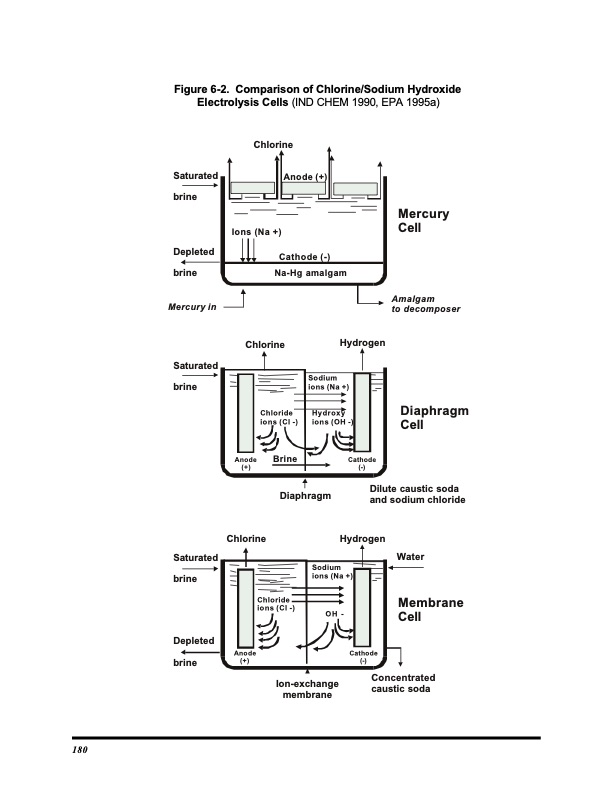 Figure 6-2. Comparison of Chlorine/Sodium Hydroxide Electrolysis Cells (IND CHEM 1990, EPA 1995a)

Chlorine

Saturated brine

Anode (+)

Mercury Cell

Ions (Na +)

Depleted brine

Cathode (-)

Na-Hg amalgam

Mercury in

Amalgam to decomposer

Chlorine

Hydrogen

Saturated brine

Sodium ions (Na +)

Chloride ions (Cl -)

Hydroxy ions (OH -)

Diaphragm Cell

Anode (+)

Brine

Cathode (-)

Diaphragm

Dilute caustic soda and sodium chloride

Chlorine

Hydrogen

Saturated brine

Water

Sodium ions (Na +)

Chloride ions (Cl -)

OH -

Membrane Cell

Depleted brine

Anode (+)

Cathode (-)

Ion-exchange membrane

Concentrated caustic soda

180